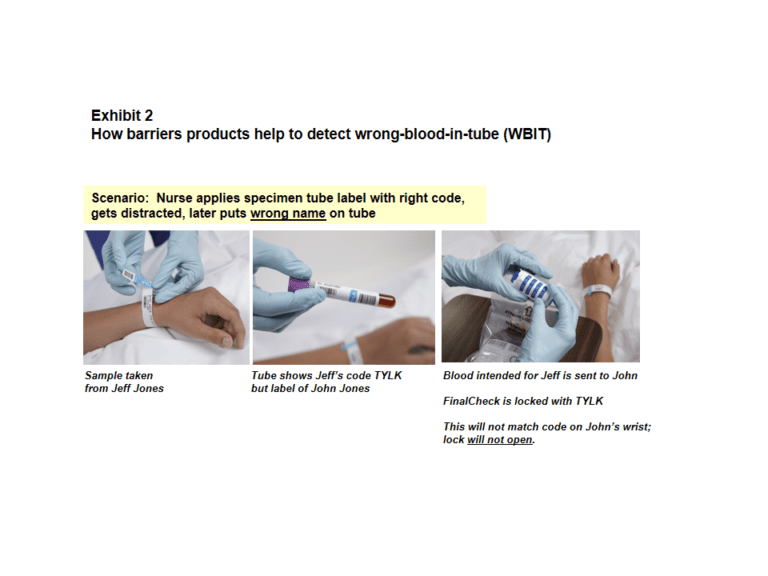 Exhibit 2
How barriers products help to detect wrong-blood-in-tube (WBIT)

Scenario: Nurse applies specimen tube label with right code, gets distracted, later puts wrong name on tube

Sample taken from Jeff Jones

Tube shows Jeff's code TYLK but label of John Jones

Blood intended for Jeff is sent to John

FinalCheck is locked with TYLK

This will not match code on John's wrist; lock will not open.